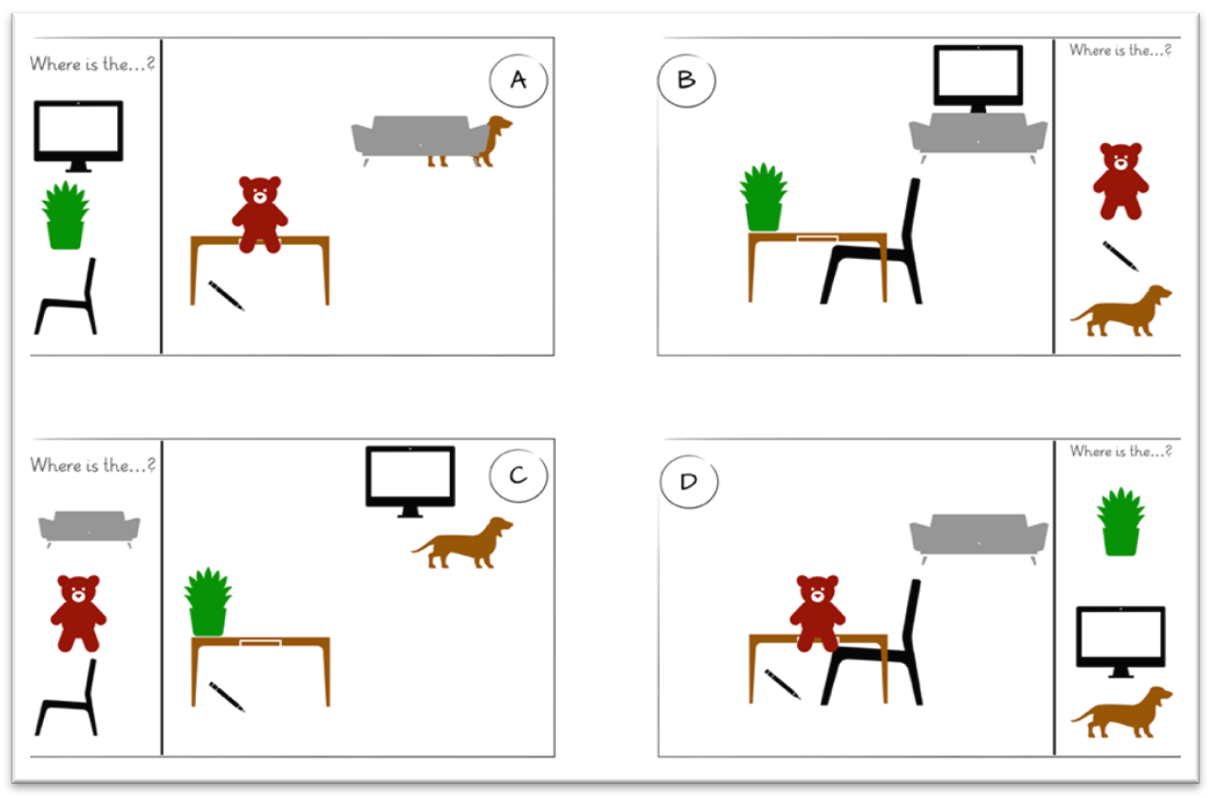 Where is the...?

A

B

Where is the...?

Where is the...?

C

D

Where is the...?